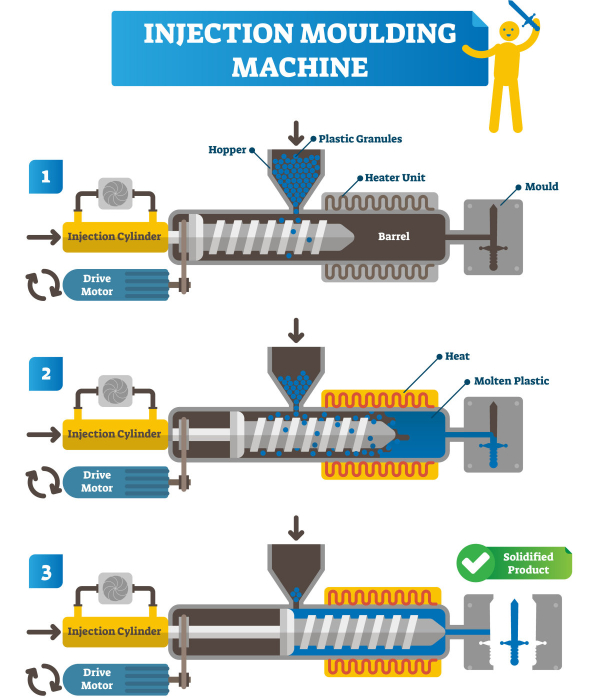 INJECTION MOULDING MACHINE

1

Hopper

Plastic Granules

Heater Unit

Mould

Injection Cylinder

Barrel

Drive Motor

2

Heat

Molten Plastic

Injection Cylinder

Drive Motor

3

Solidified Product

Injection Cylinder

Drive Motor