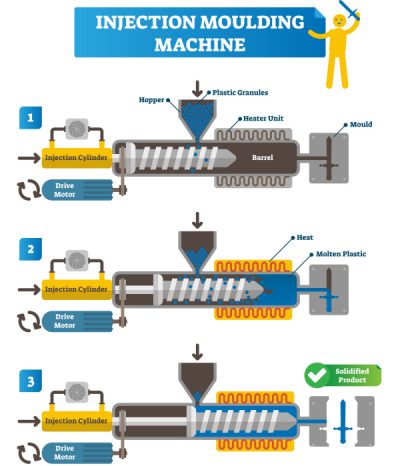 INJECTION MOULDING MACHINE

1

Hopper
Plastic Granules
Heater Unit
Mould
Injection Cylinder
Barrel
Drive Motor

2

Heat
Molten Plastic
Injection Cylinder
Drive Motor

3

Solidified Product
Injection Cylinder
Drive Motor